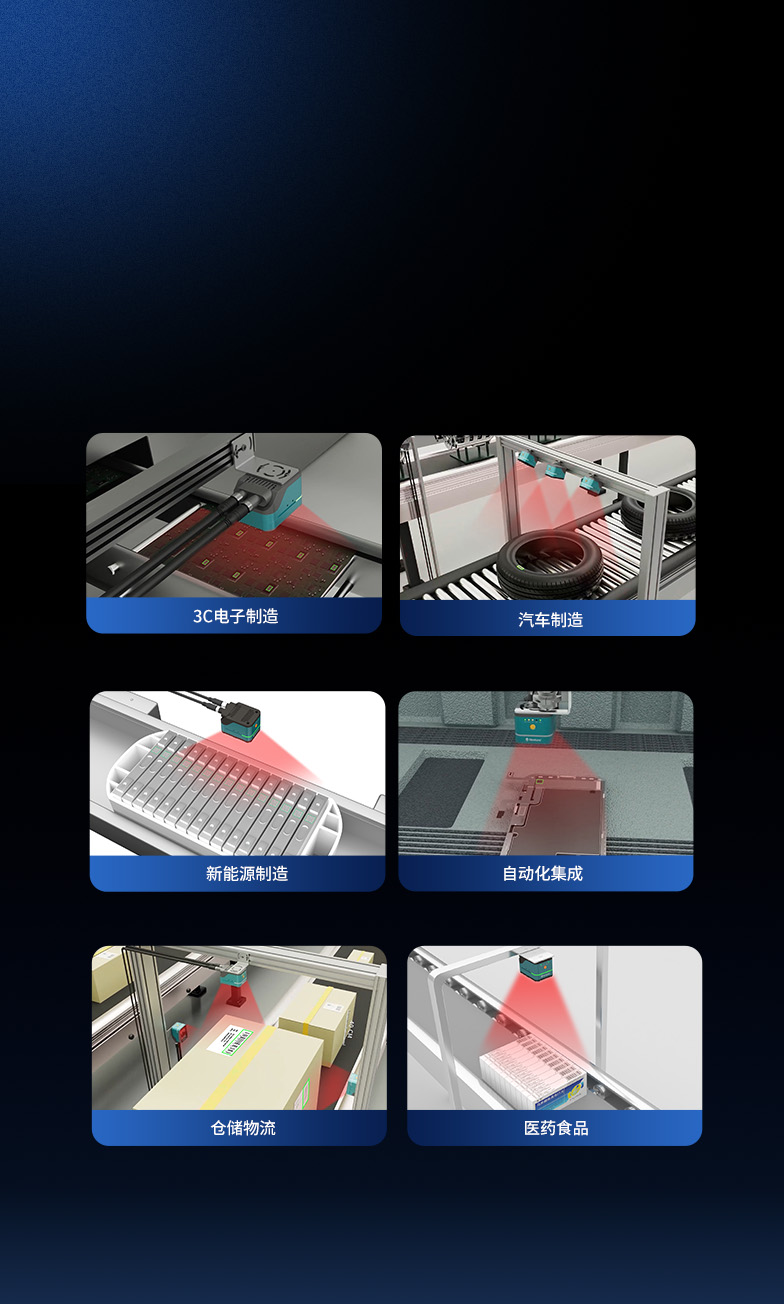 3C电子制造

汽车制造

新能源制造

自动化集成

仓储物流

医药食品